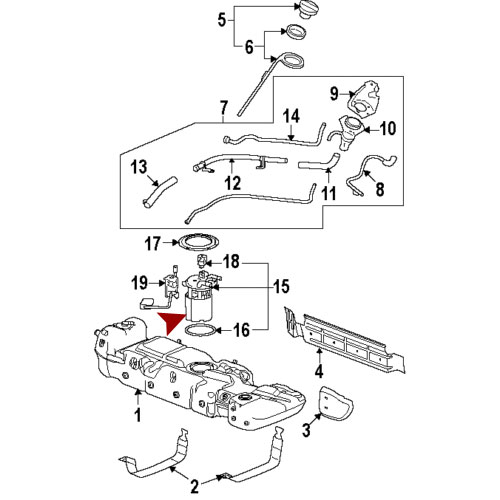 5
6
7
9
14
10
13
12
11
8
17
18
19
15
16
4
1
3
2