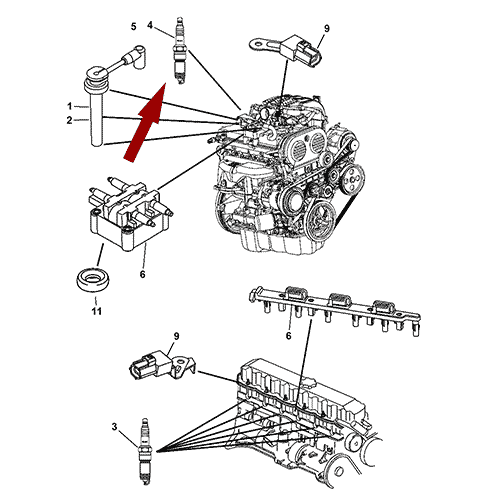 5
4
9
1
2
6
11
6
9
3