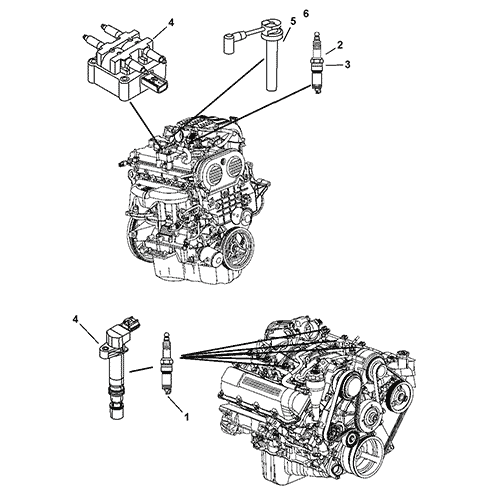 4
5
6
2
3
4
1