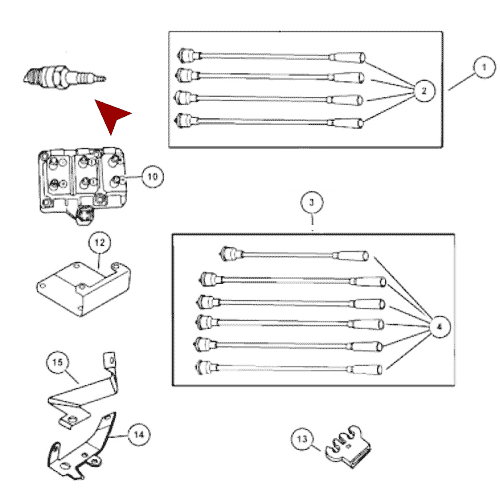 1
2
10
3
12
4
15
14
13