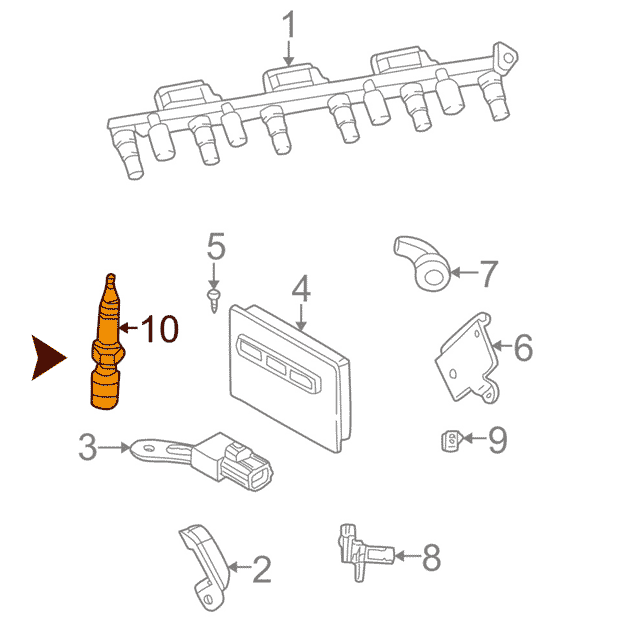 1
5
7
4
10
6
3
9
2
8