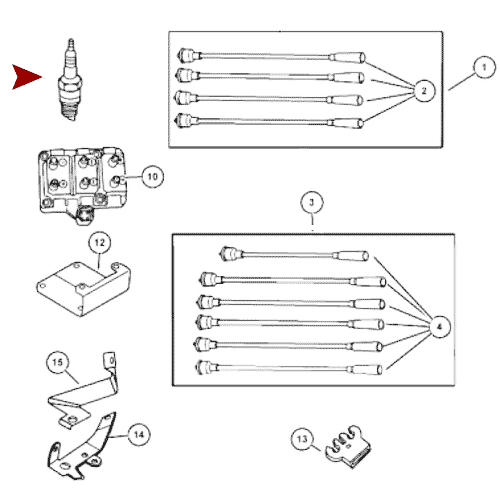 1
2
10
3
12
4
15
14
13