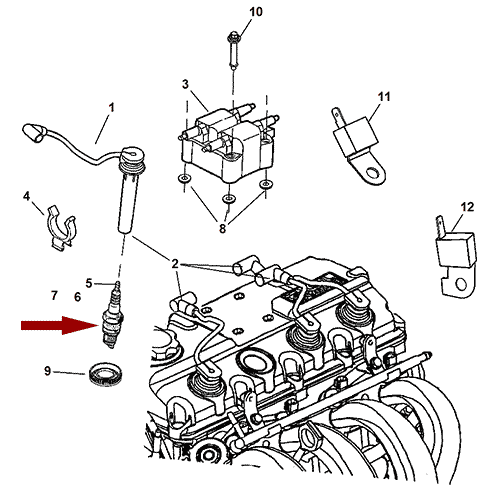 10
3
11
1
4
8
12
2
5
7
6
9