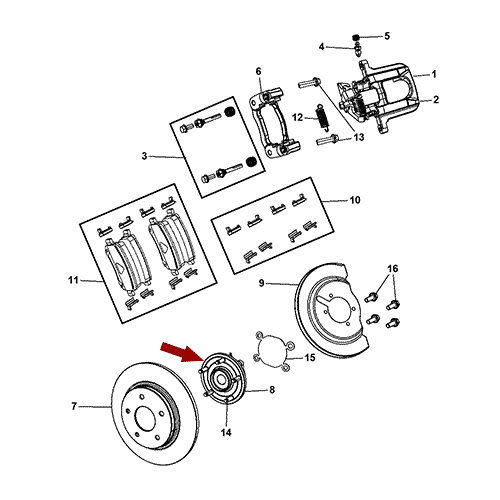 5
4
1
6
2
12
13
3
10
11
16
9
15
8
7
14