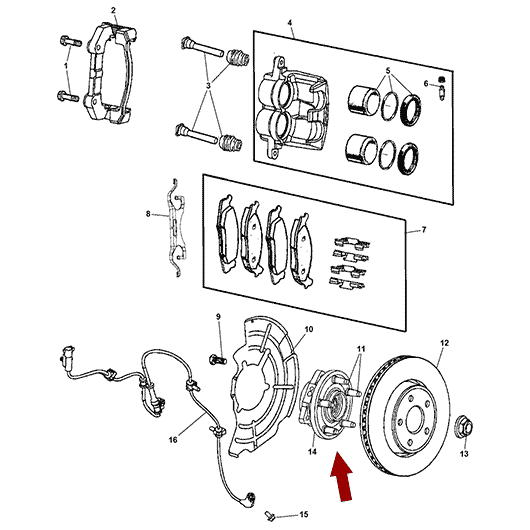 2
1
3
4
5
6
8
7
9
10
11
12
16
14
13
15