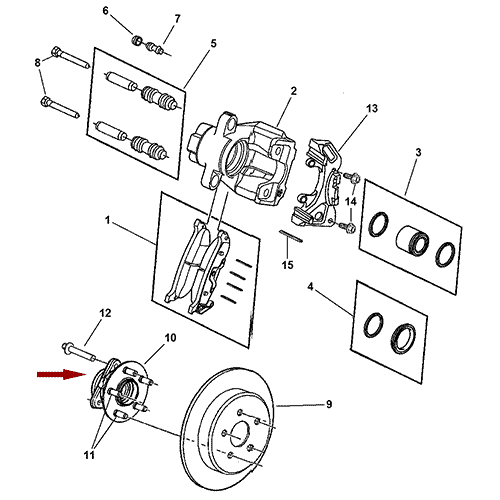 6
7
8
5
2
13
3
14
1
15
4
12
10
9
11