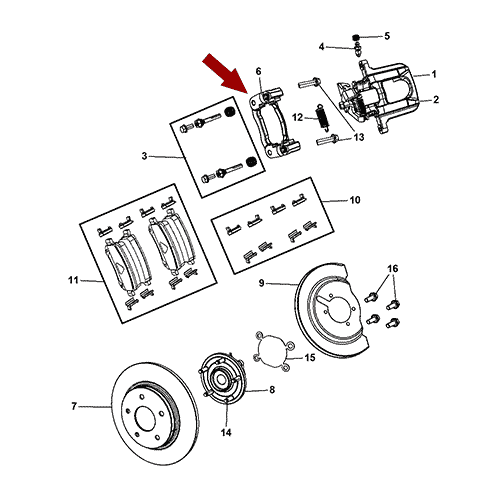 5
4
6
1
2
12
13
3
10
11
16
9
15
8
7
14