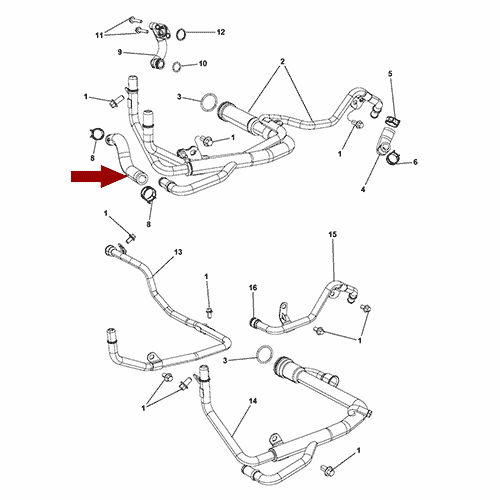 11
12
9
10
2
5
1
3
1
8
1
6
4
8
1
13
15
1
16
1
3
1
14
1