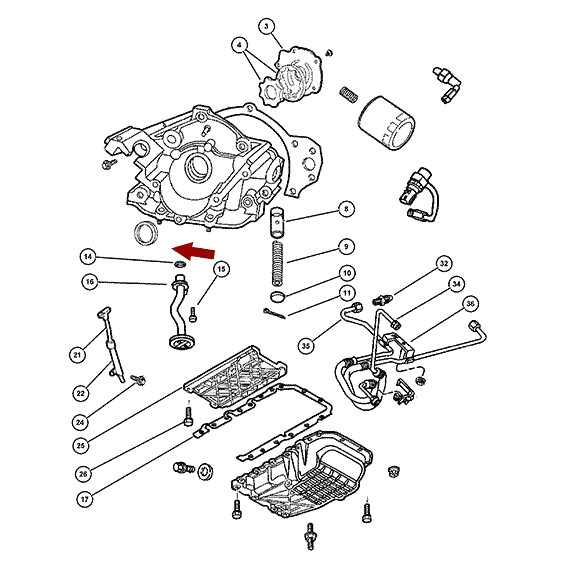 3
4
8
9
10
11
14
15
16
32
34
36
35
21
22
24
25
26
17