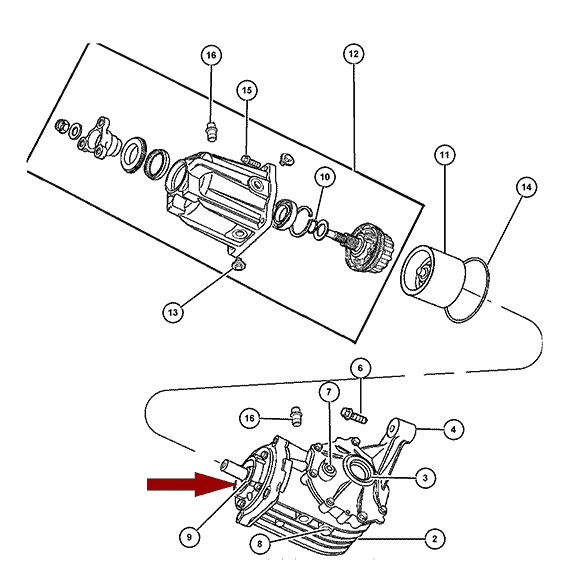 16
12
15
10
11
14
13
6
7
16
4
3
9
8
2