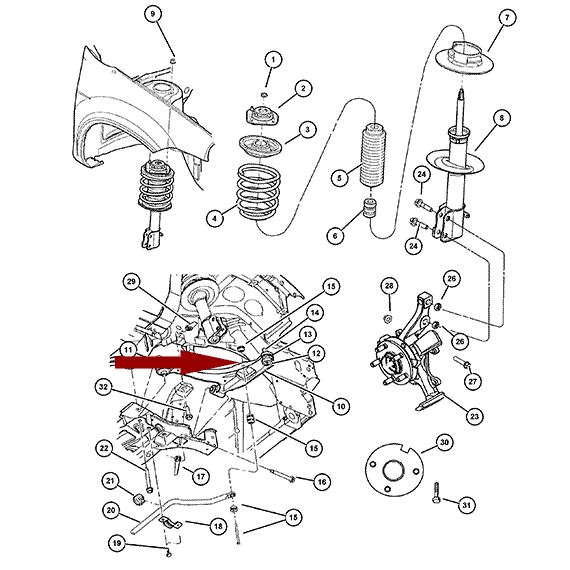 9
1
2
3
4
5
6
7
8
24
24
29
15
14
13
12
11
10
32
15
22
17
16
21
20
18
15
19
28
26
26
27
23
30
31