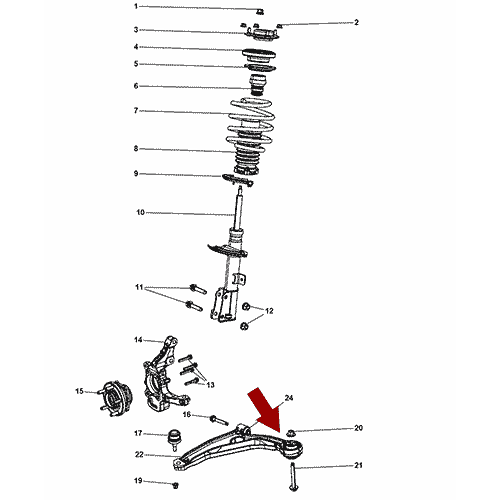 1
2
3
4
5
6
7
8
9
10
11
12
14
13
15
24
16
20
17
22
21
19