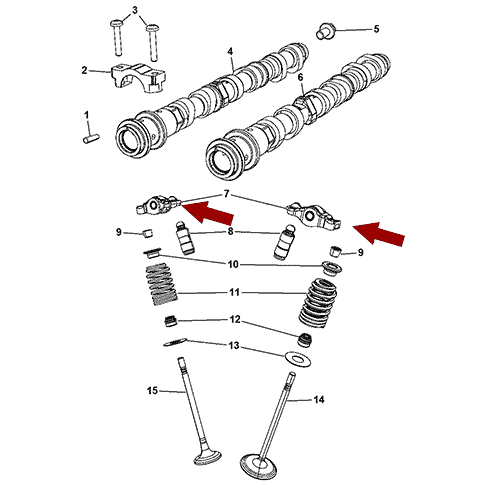 3
5
4
2
6
1
7
9
8
9
10
11
12
13
15
14