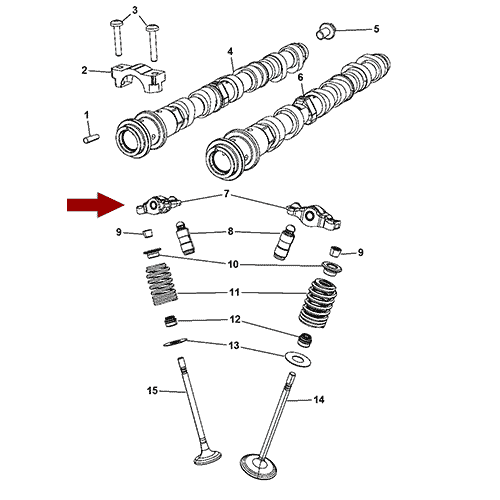 3
5
4
2
6
1
7
9
8
9
10
11
12
13
15
14