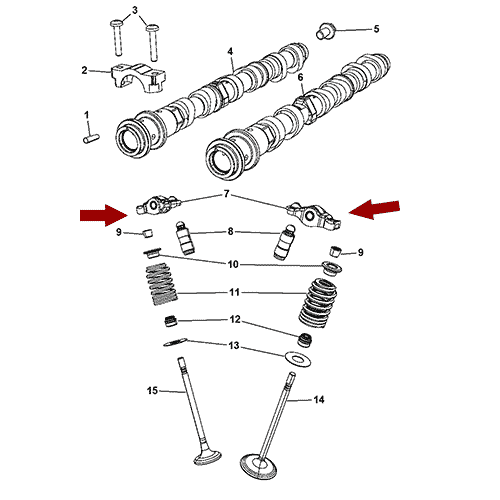 3
5
4
2
6
1
7
9
8
9
10
11
12
13
15
14