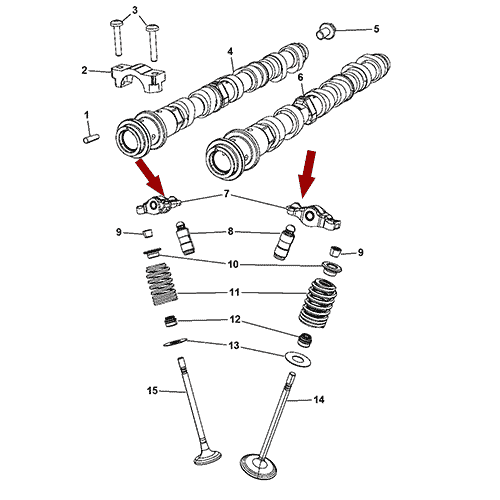 3
5
4
2
6
1
7
9
8
9
10
11
12
13
15
14