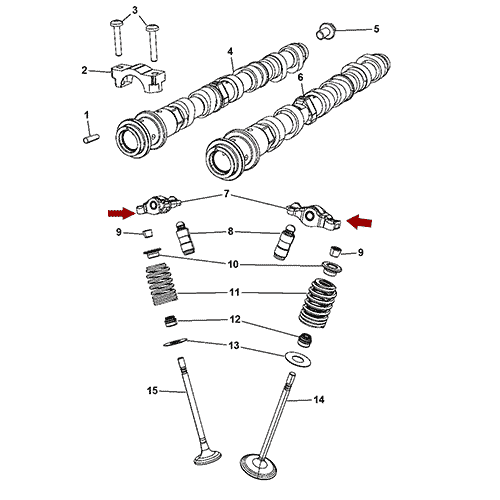 3
5
4
2
6
1
7
9
8
9
10
11
12
13
15
14