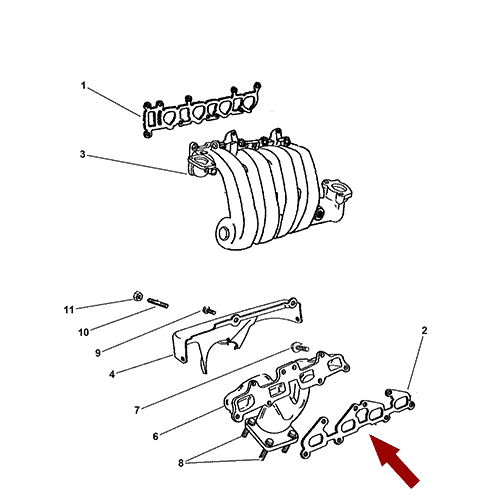 1
3
11
10
9
4
7
6
8
2