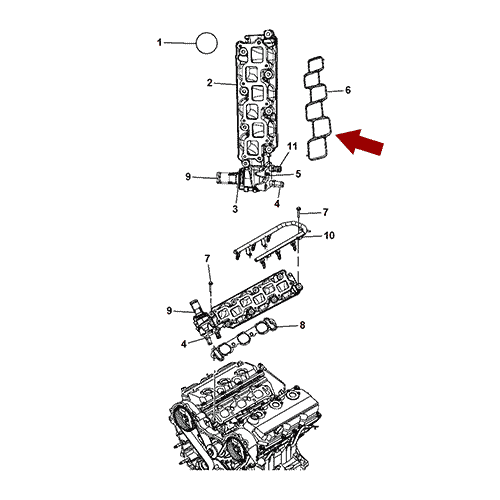 1
2
6
11
9
5
3
4
7
10
7
9
8
4