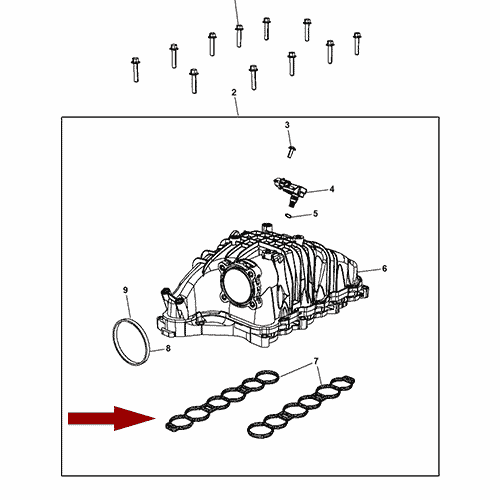 2
3
4
5
6
9
8
7