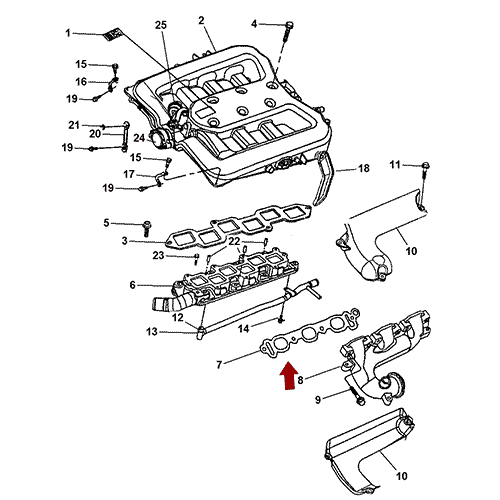 1
25
2
4
15
16
19
21
20
24
19
15
17
19
18
11
5
3
22
23
10
6
12
13
14
7
8
9
10