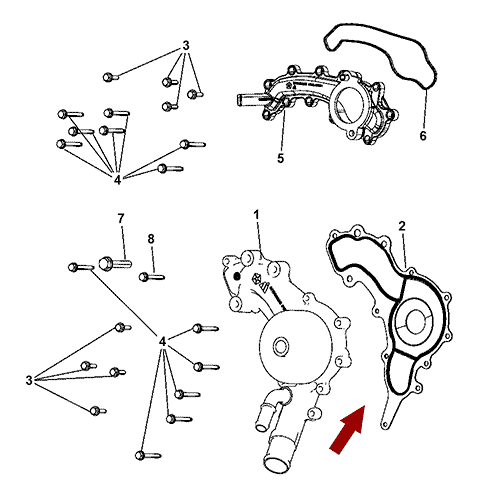 3
6
5
4
7
8
1
2
4
3