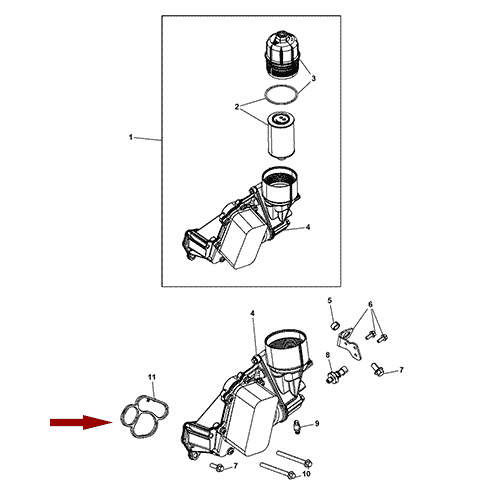 3
2
1
4
5
6
4
8
7
11
9
7
10