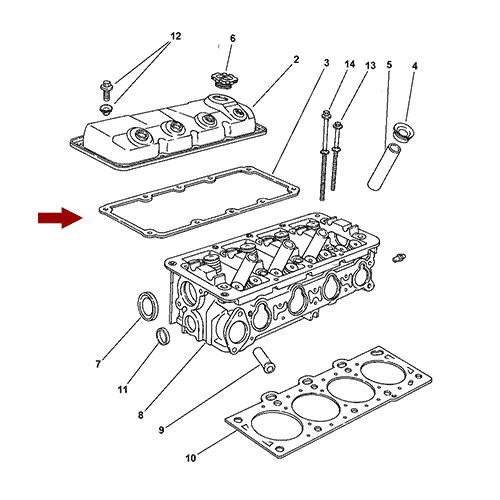 12
6
2
3
14
13
5
4
7
11
8
9
10