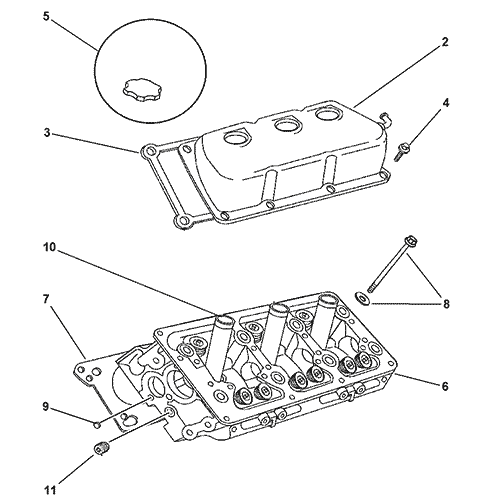 5
2
4
3
10
8
7
6
9
11