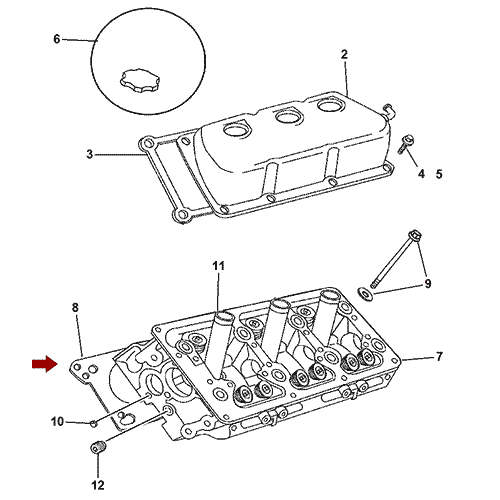 6
2
3
4 5
11
9
8
7
10
12