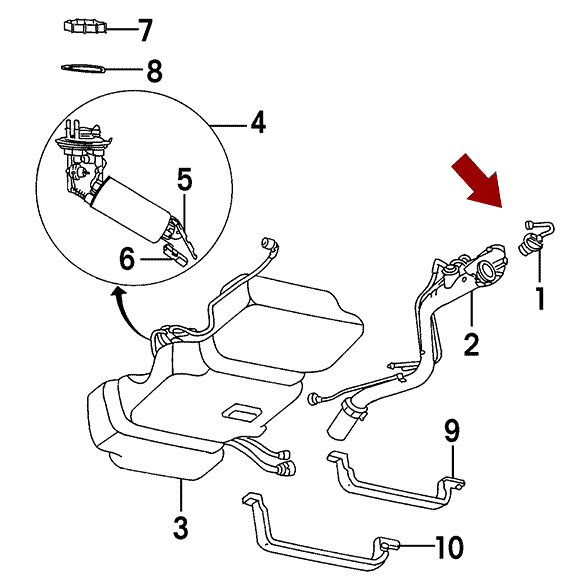 7
8
4
5
6
1
2
9
3
10