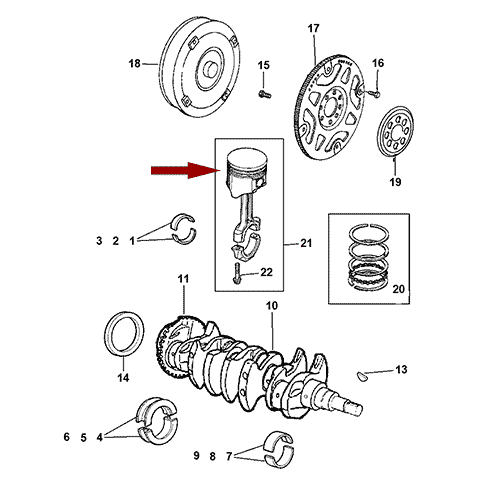 18
15
17
16
19
3 2 1
21
22
20
11
10
14
13
6 5 4
9 8 7