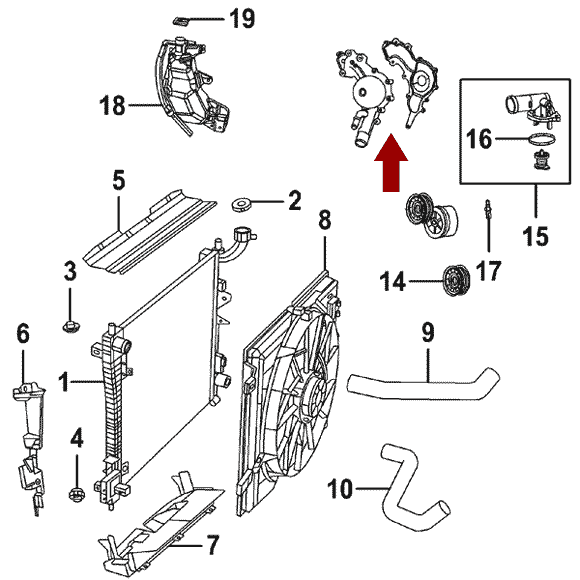 19
18
16
15
5
2
8
17
3
14
6
9
1
4
10
7