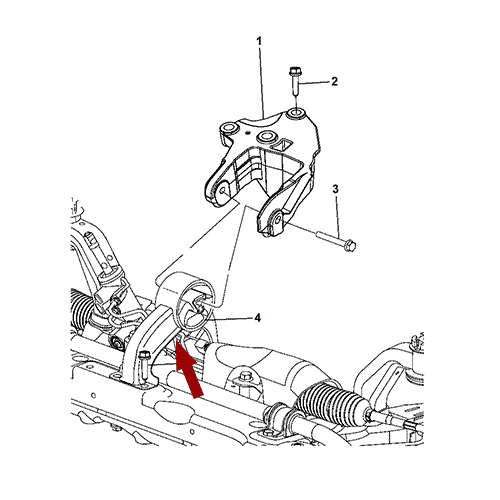 1
2
3
4