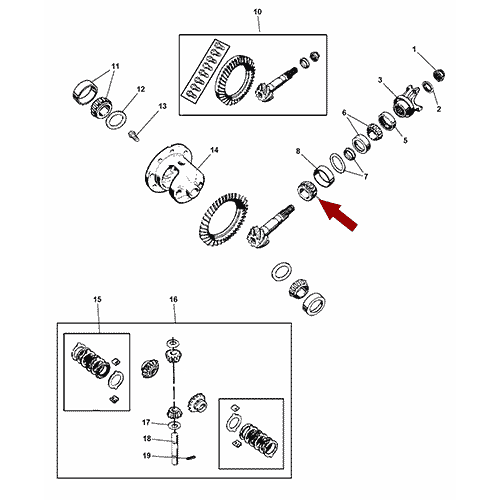 10
1
11
3
12
2
13
6
5
14
8
7
15
16
17
18
19