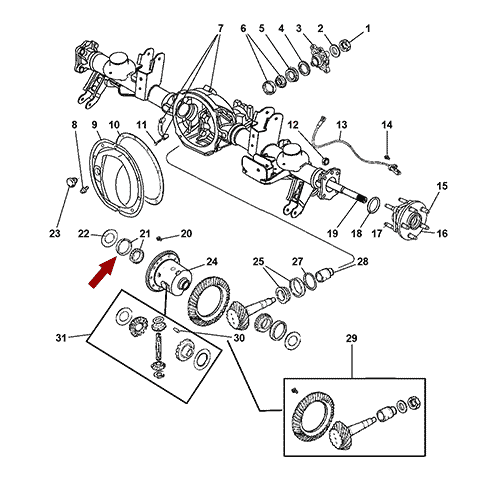 7
6
5
4
3
2
1
8
9
10
11
12
13
14
15
23
22
21
20
19
18
17
16
24
25
27
28
31
30
29