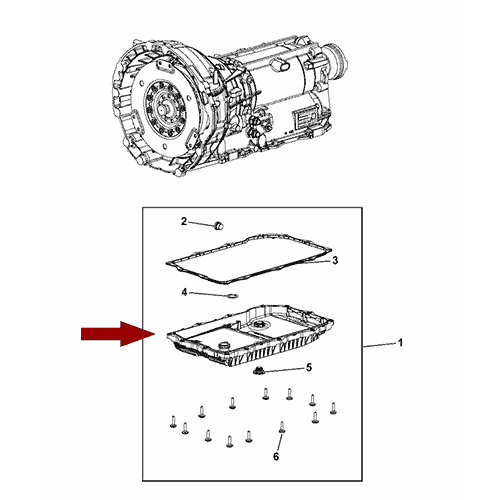 2
3
4
1
5
6