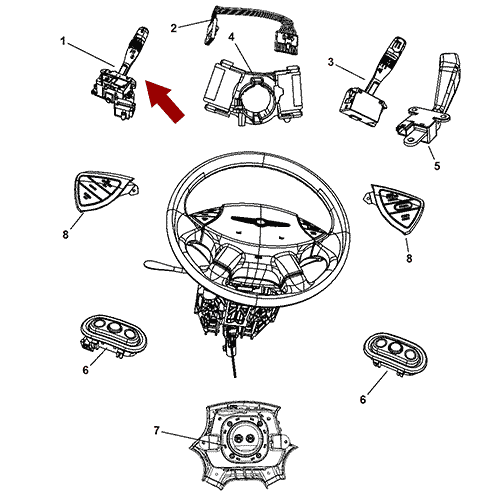 1
2
4
3
5
8
8
6
6
7