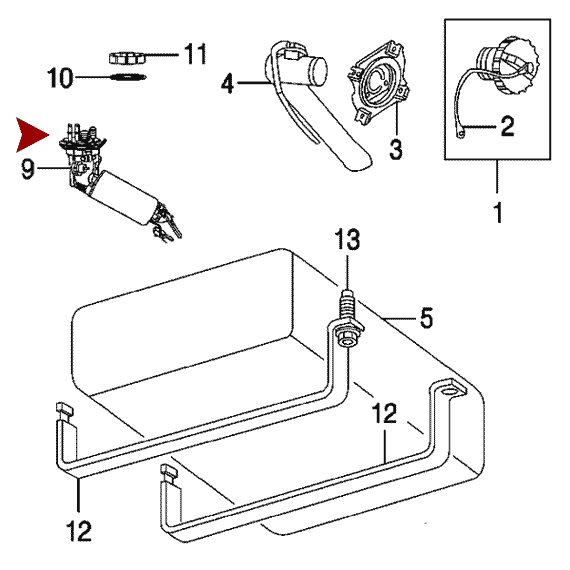 11
10
4
3
2
1
9
13
5
12
12