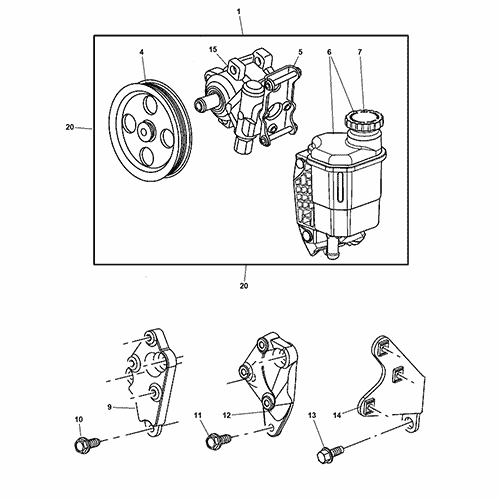 1
4
15
5
6
7
20
20
9
10
11
12
13
14