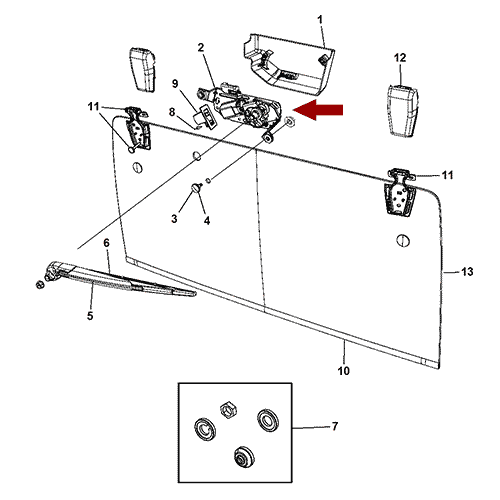 1
2
12
9
11
8
11
3
4
6
13
5
10
7