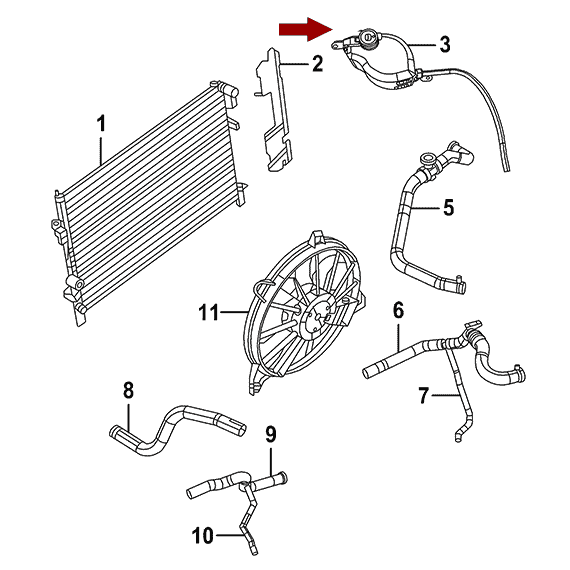 3
2
1
5
11
6
7
8
9
10