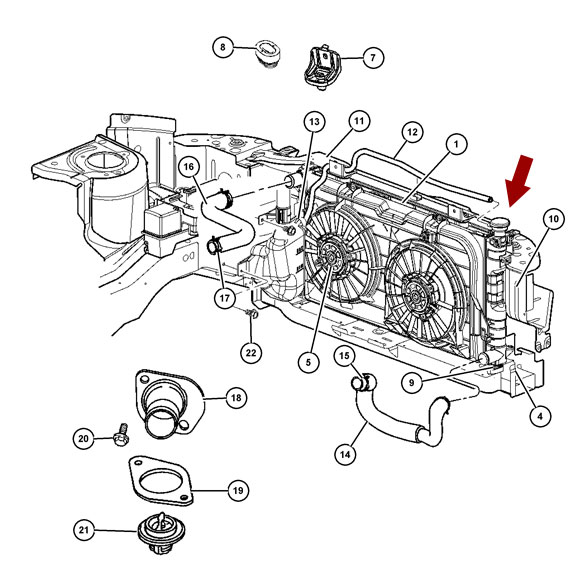 8
7
13
11
12
1
16
10
17
22
5
15
9
4
18
20
14
19
21