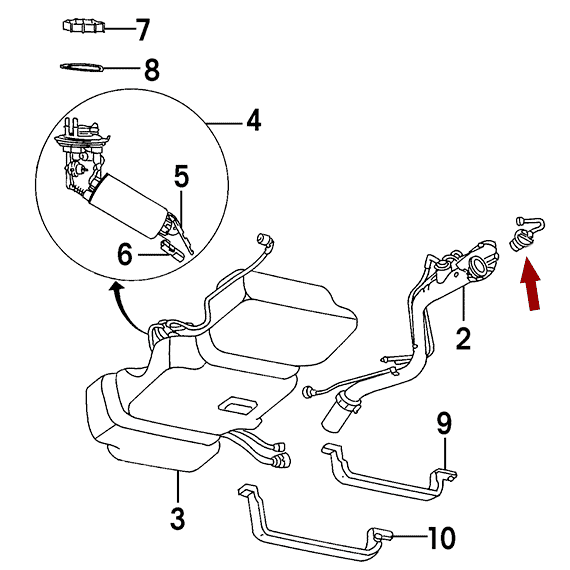 7
8
4
5
6
2
9
3
10