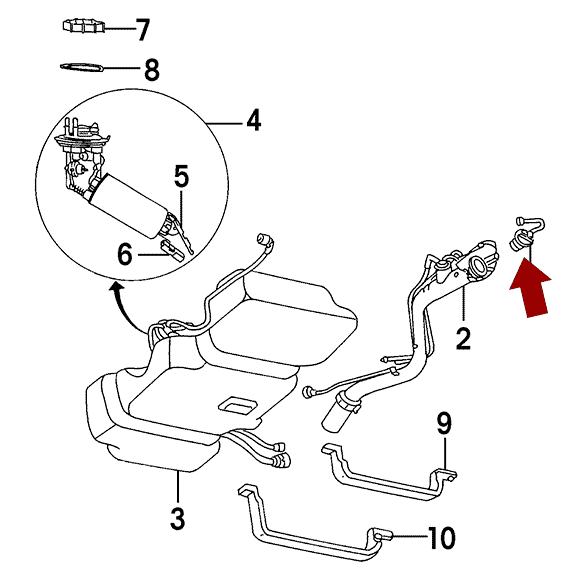 7
8
4
5
6
2
9
3
10