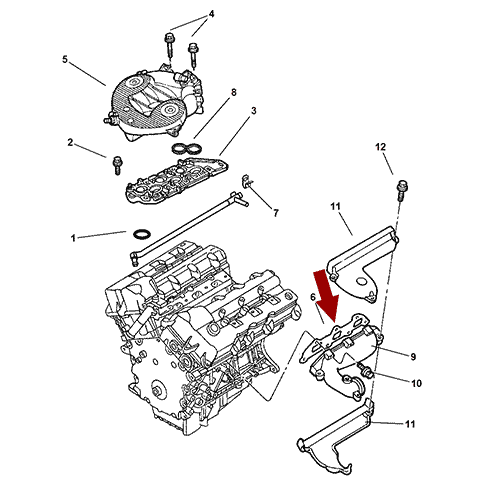 4
5
8
3
2
12
7
11
1
6
9
10
11