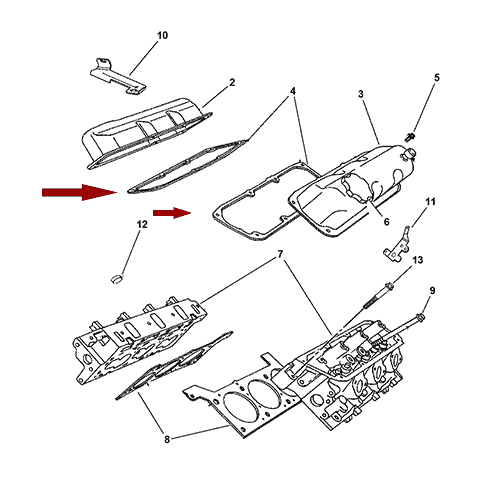 10
2
4
3
5
6
11
12
7
13
9
8