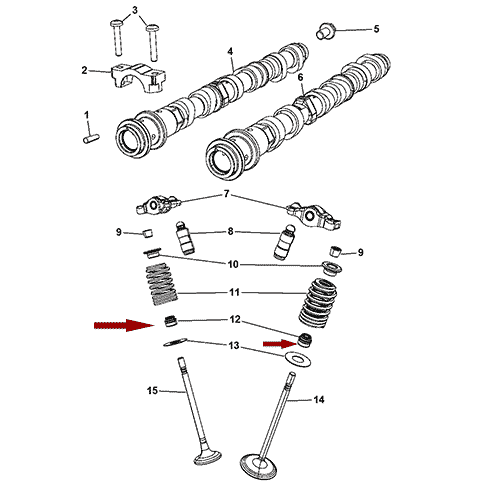 3
5
4
2
6
1
7
9
8
9
10
11
12
13
15
14