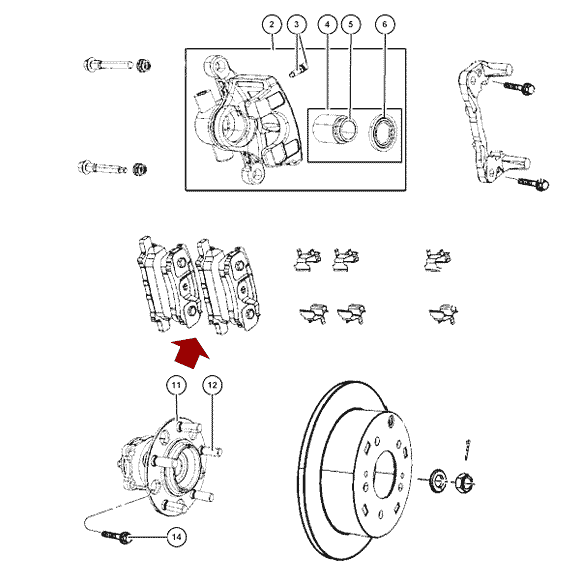 2
3
4
5
6
11
12
14