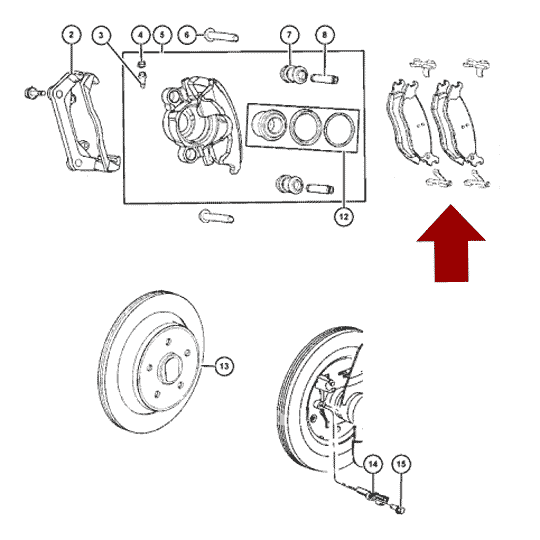 2
3
4
5
6
7
8
12
13
14
15